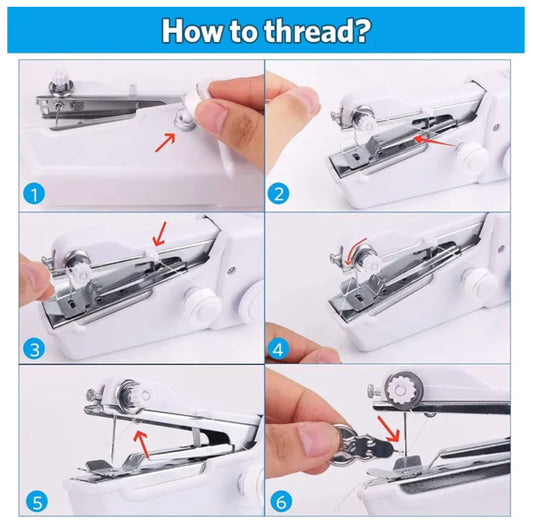 How to thread?

1

2

3

4

5

6